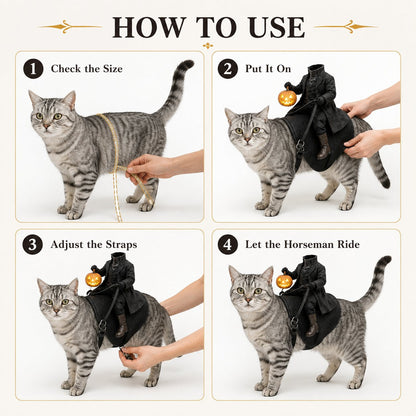 HOW TO USE

1 Check the Size

2 Put It On

3 Adjust the Straps

4 Let the Horseman Ride