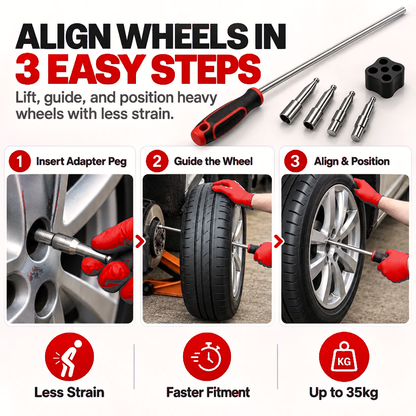 ALIGN WHEELS IN
3 EASY STEPS

Lift, guide, and position heavy wheels with less strain.

1 Insert Adapter Peg

2 Guide the Wheel

3 Align & Position

Less Strain

Faster Fitment

KG

Up to 35kg