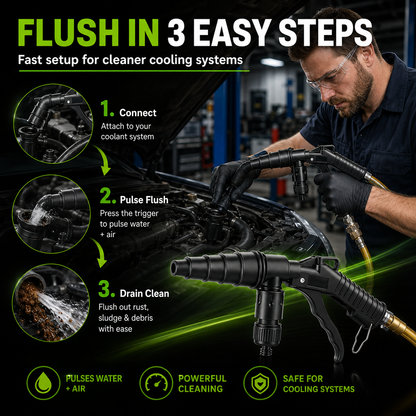 FLUSH IN 3 EASY STEPS

Fast setup for cleaner cooling systems

1. Connect
Attach to your coolant system

2. Pulse Flush
Press the trigger to pulse water + air

3. Drain Clean
Flush out rust, sludge & debris with ease

PULSES WATER + AIR

POWERFUL CLEANING

SAFE FOR COOLING SYSTEMS