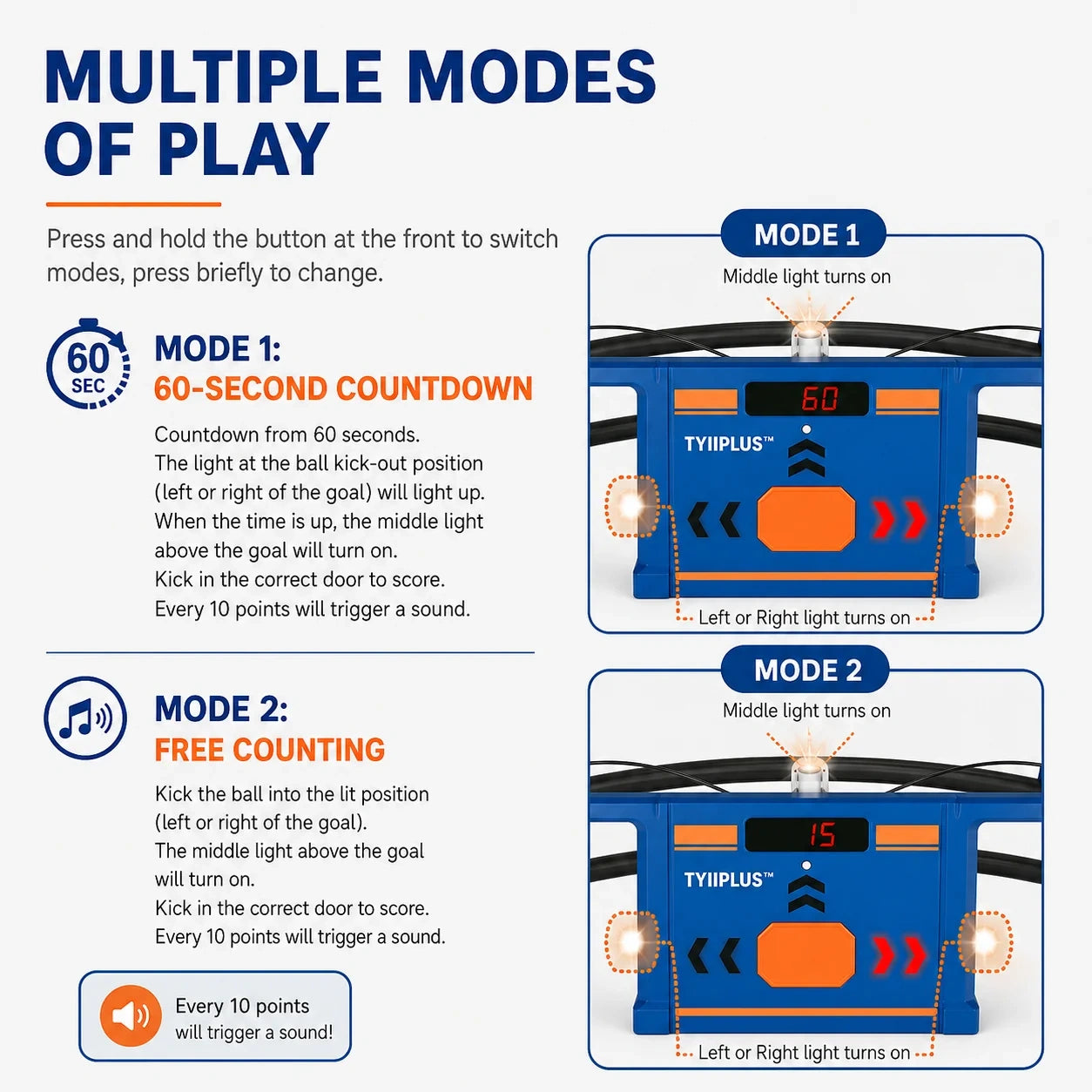 MULTIPLE MODES OF PLAY

Press and hold the button at the front to switch modes, press briefly to change.

60 SEC

MODE 1:
60-SECOND COUNTDOWN

Countdown from 60 seconds.
The light at the ball kick-out position (left or right of the goal) will light up.
When the time is up, the middle light above the goal will turn on.
Kick in the correct door to score.
Every 10 points will trigger a sound.

MODE 2:
FREE COUNTING

Kick the ball into the lit position (left or right of the goal).
The middle light above the goal will turn on.
Kick in the correct door to score.
Every 10 points will trigger a sound.

Every 10 points will trigger a sound!

MODE 1
Middle light turns on
60
TYIIPLUS™
Left or Right light turns on

MODE 2
Middle light turns on
15
TYIIPLUS™
Left or Right light turns on