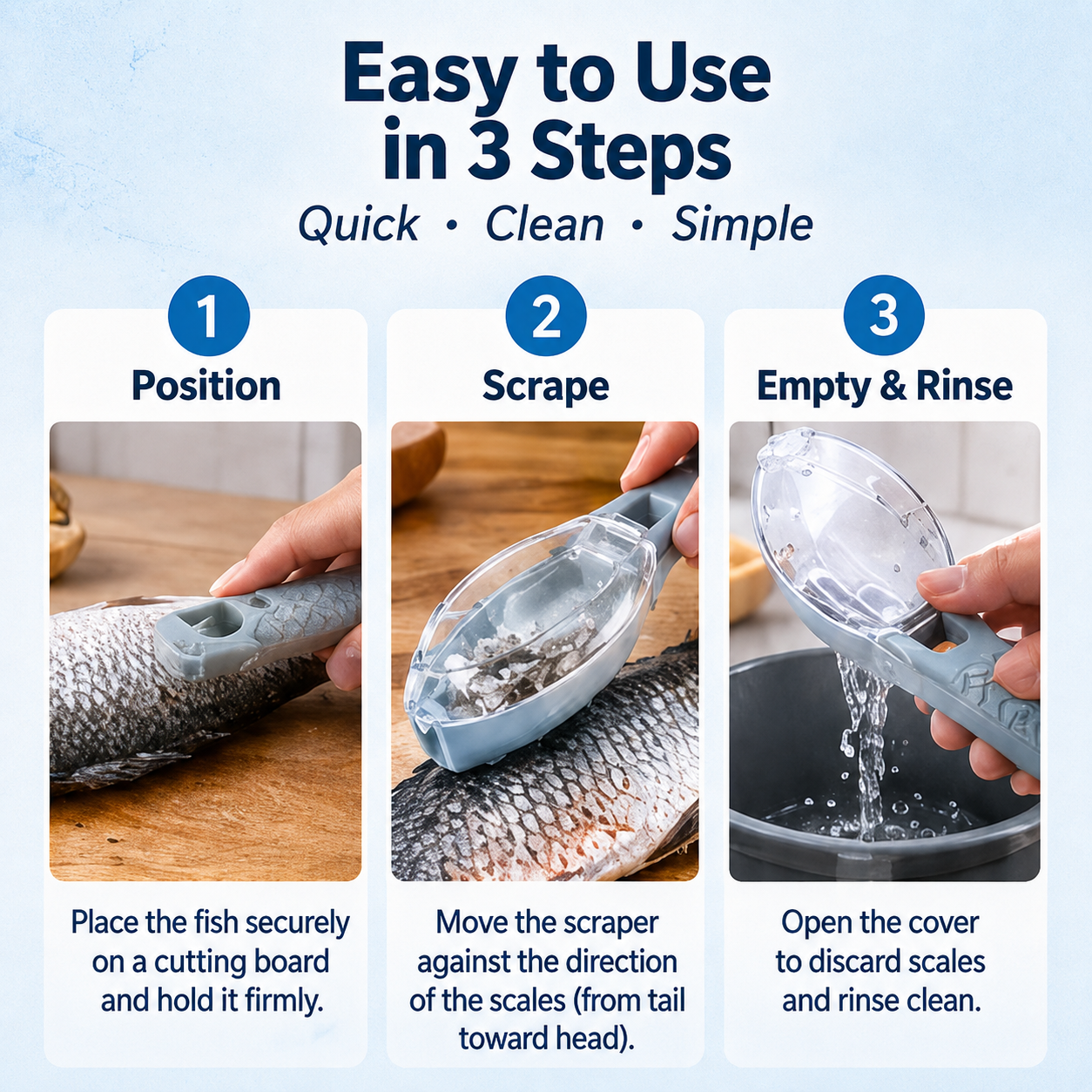 Easy to Use in 3 Steps

Quick • Clean • Simple

1

Position

Place the fish securely on a cutting board and hold it firmly.

2

Scrape

Move the scraper against the direction of the scales (from tail toward head).

3

Empty & Rinse

Open the cover to discard scales and rinse clean.