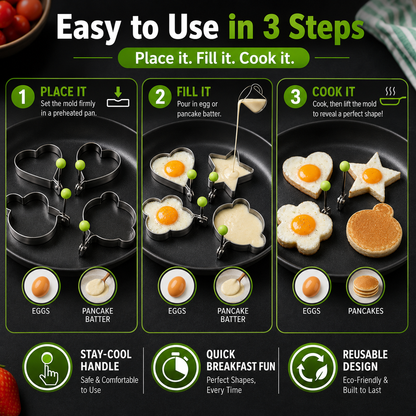 Easy to Use in 3 Steps

Place it. Fill it. Cook it.

1 PLACE IT
Set the mold firmly in a preheated pan.

EGGS
PANCAKE BATTER

2 FILL IT
Pour in egg or pancake batter.

EGGS
PANCAKE BATTER

3 COOK IT
Cook, then lift the mold to reveal a perfect shape!

EGGS
PANCAKES

STAY-COOL HANDLE
Safe & Comfortable to Use

QUICK BREAKFAST FUN
Perfect Shapes, Every Time

REUSABLE DESIGN
Eco-Friendly & Built to Last