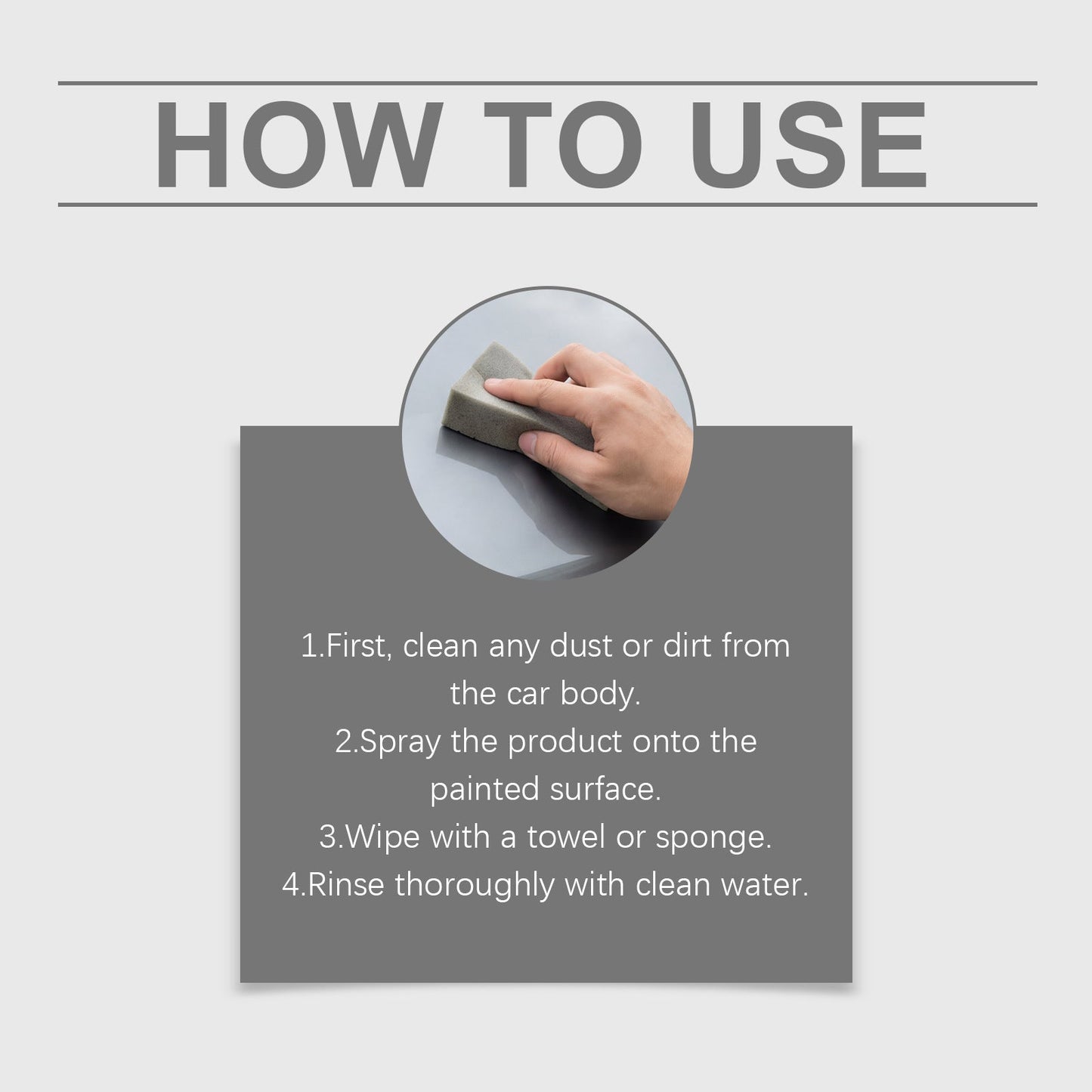 HOW TO USE

1.First, clean any dust or dirt from the car body.
2.Spray the product onto the painted surface.
3.Wipe with a towel or sponge.
4.Rinse thoroughly with clean water.