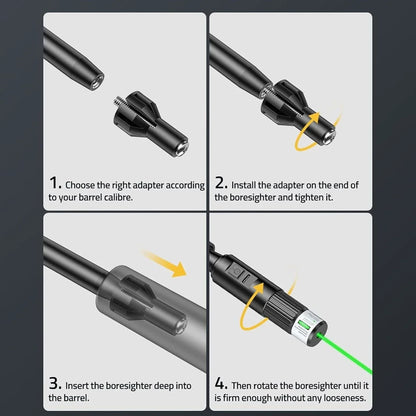 1. Choose the right adapter according to your barrel calibre.

2. Install the adapter on the end of the boresighter and tighten it.

3. Insert the boresighter deep into the barrel.

4. Then rotate the boresighter until it is firm enough without any looseness.