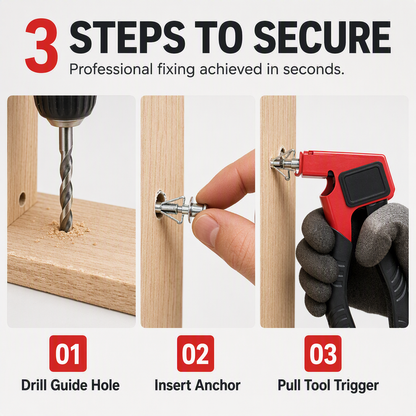 3 STEPS TO SECURE
Professional fixing achieved in seconds.

01
Drill Guide Hole

02
Insert Anchor

03
Pull Tool Trigger